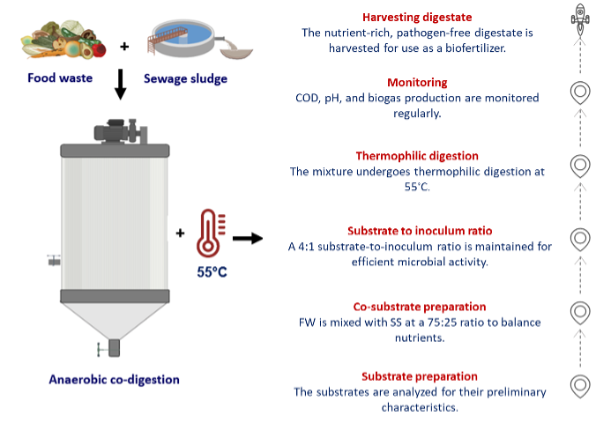 +

Food waste

Sewage sludge

+

55°C

Anaerobic co-digestion

Harvesting digestate
The nutrient-rich, pathogen-free digestate is harvested for use as a biofertilizer.

Monitoring
COD, pH, and biogas production are monitored regularly.

Thermophilic digestion
The mixture undergoes thermophilic digestion at 55°C.

Substrate to inoculum ratio
A 4:1 substrate-to-inoculum ratio is maintained for efficient microbial activity.

Co-substrate preparation
FW is mixed with SS at a 75:25 ratio to balance nutrients.

Substrate preparation
The substrates are analyzed for their preliminary characteristics.