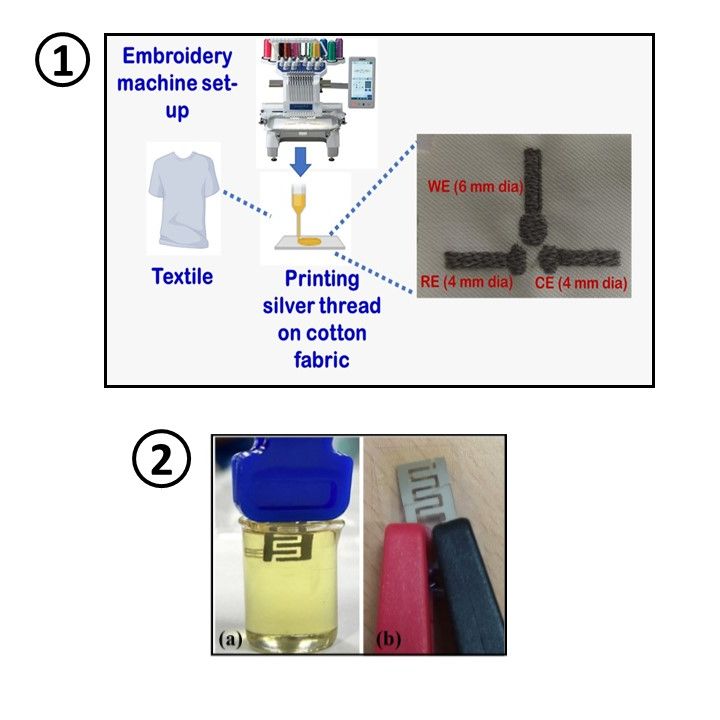 ①

Embroidery machine set-up

Textile

Printing silver thread on cotton fabric

WE (6 mm dia)

RE (4 mm dia)

CE (4 mm dia)

②

(a)

(b)